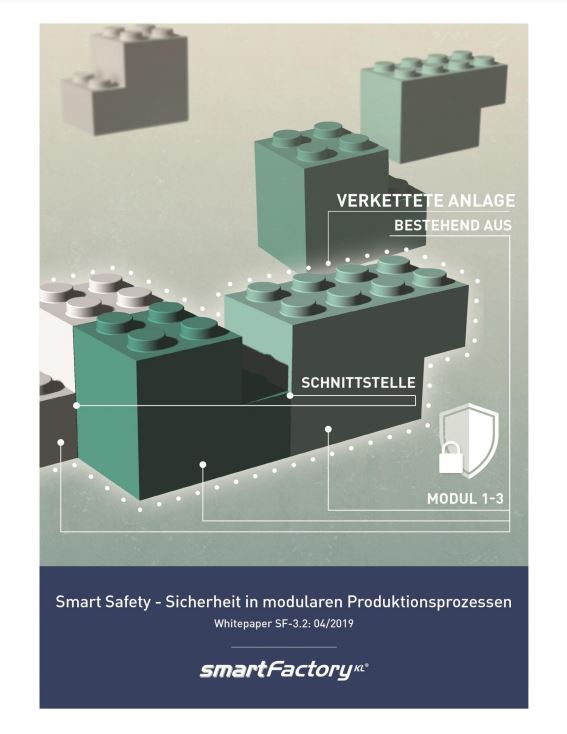 VERKETTETE ANLAGE
BESTEHEND AUS

SCHNITTSTELLE

MODUL 1-3

Smart Safety - Sicherheit in modularen Produktionsprozessen
Whitepaper SF-3.2: 04/2019

smartFactory KL®